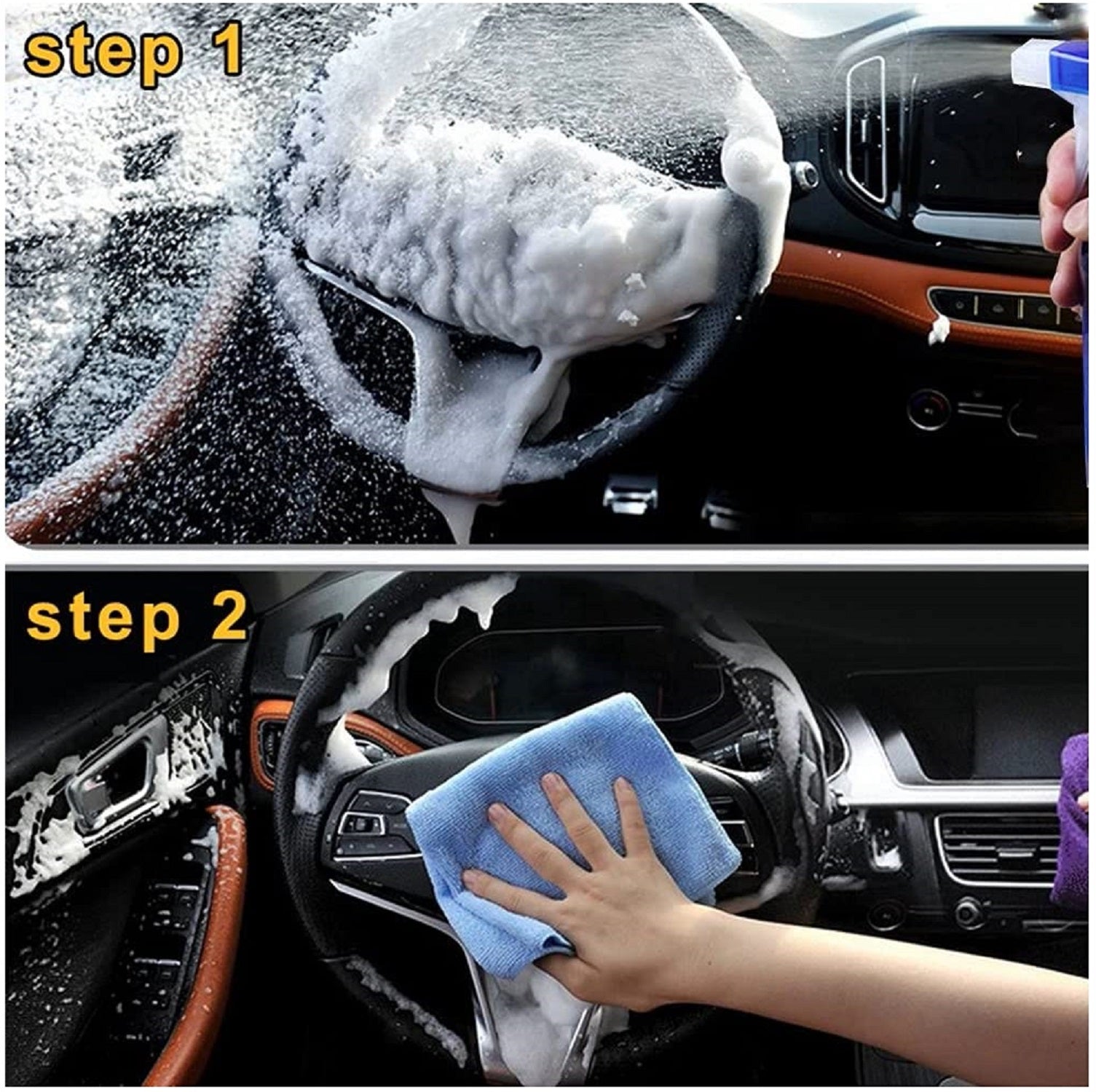 step 1

step 2