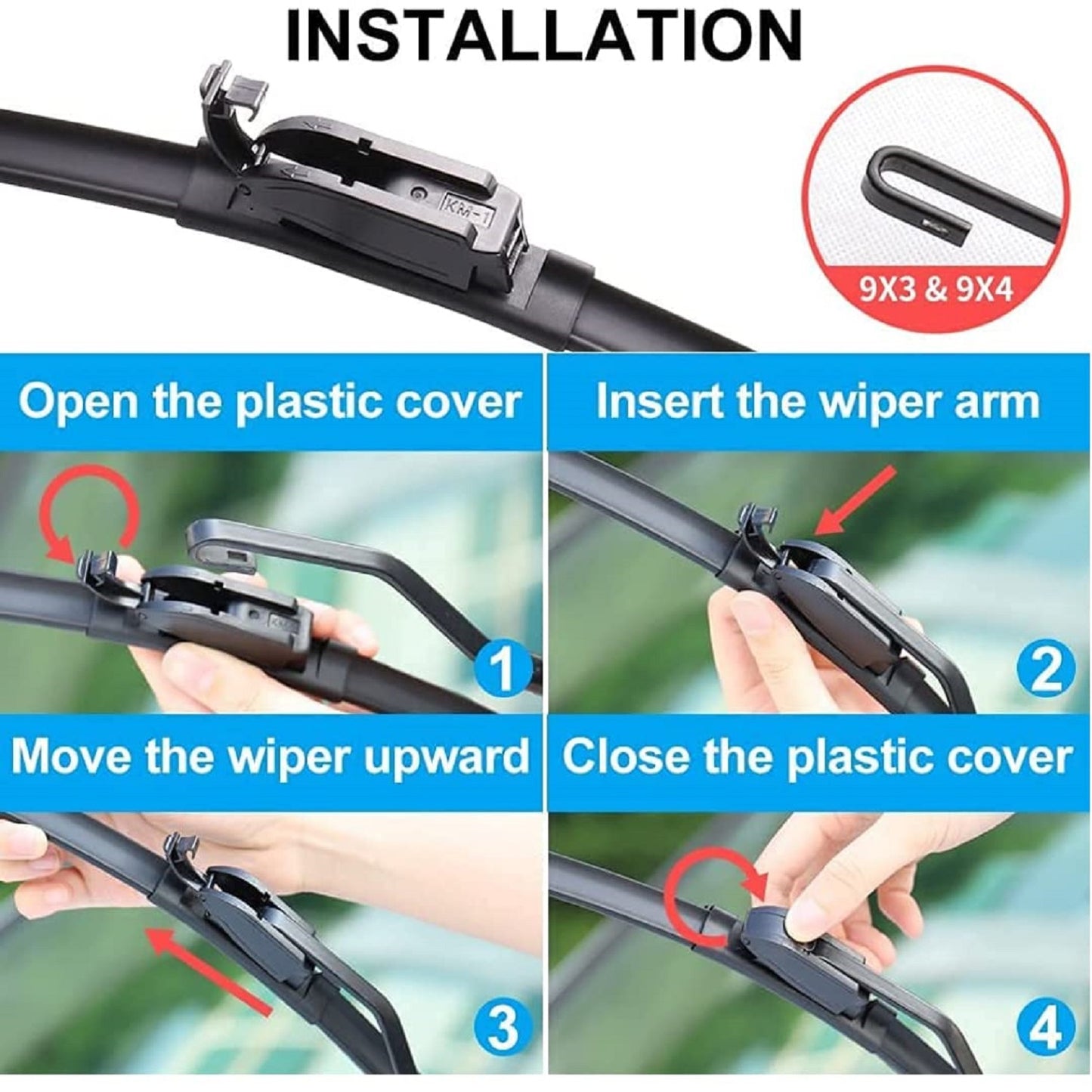 INSTALLATION

KM-1

9X3 & 9X4

Open the plastic cover

1

Insert the wiper arm

2

Move the wiper upward

3

Close the plastic cover

4